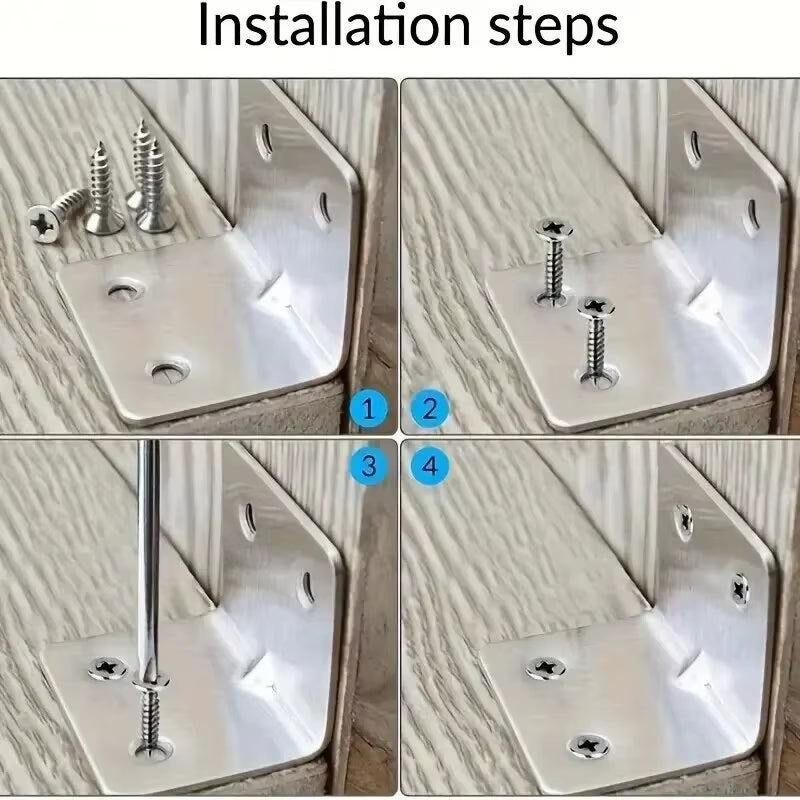 Installation steps

1

2

3

4