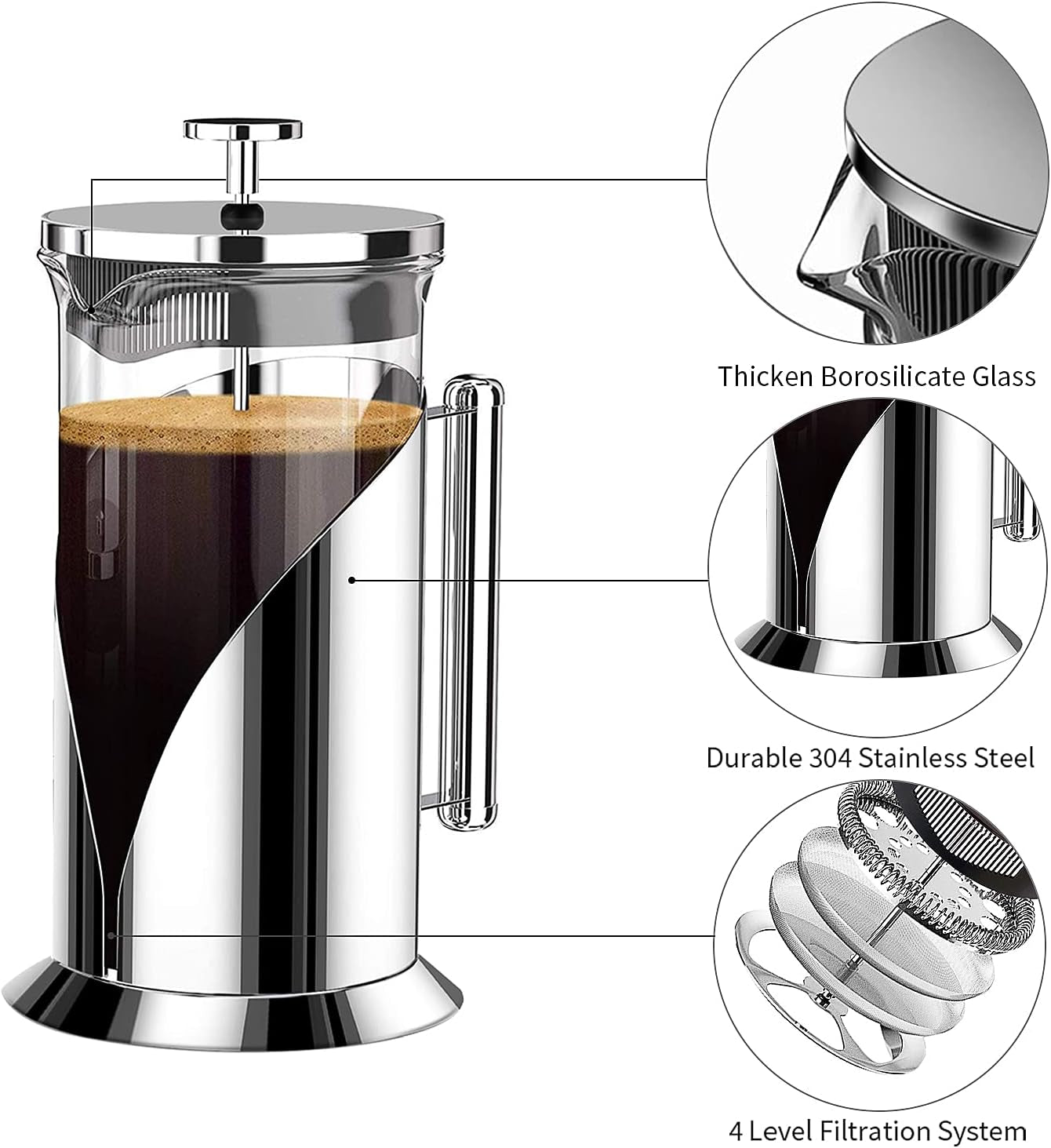 Thicken Borosilicate Glass

Durable 304 Stainless Steel

4 Level Filtration System